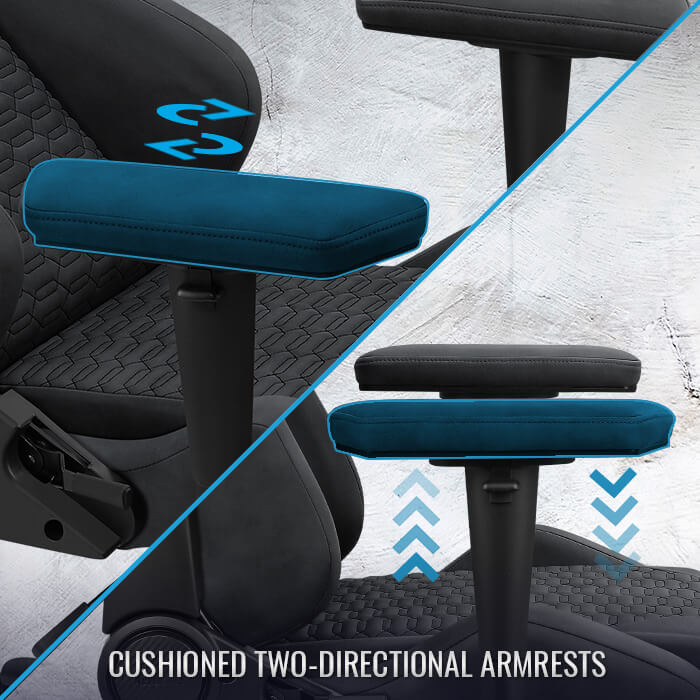 CUSHIONED TWO-DIRECTIONAL ARMRESTS