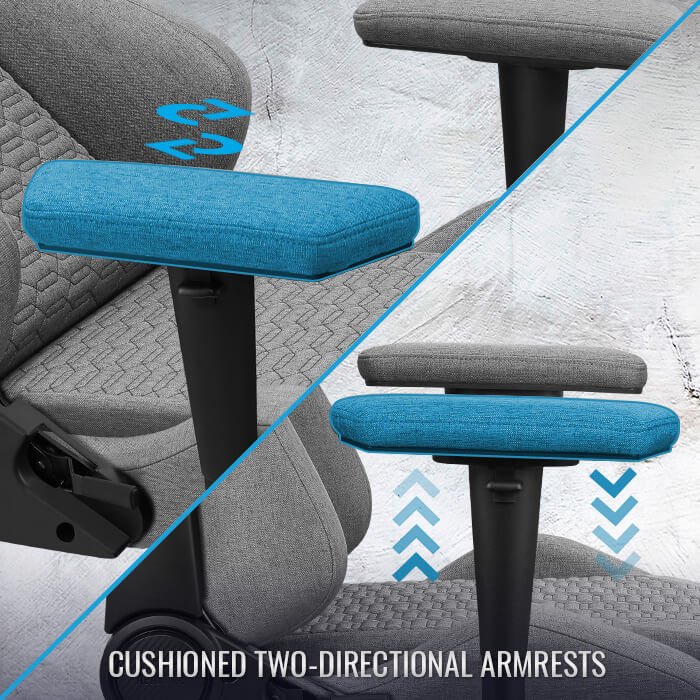 CUSHIONED TWO-DIRECTIONAL ARMRESTS