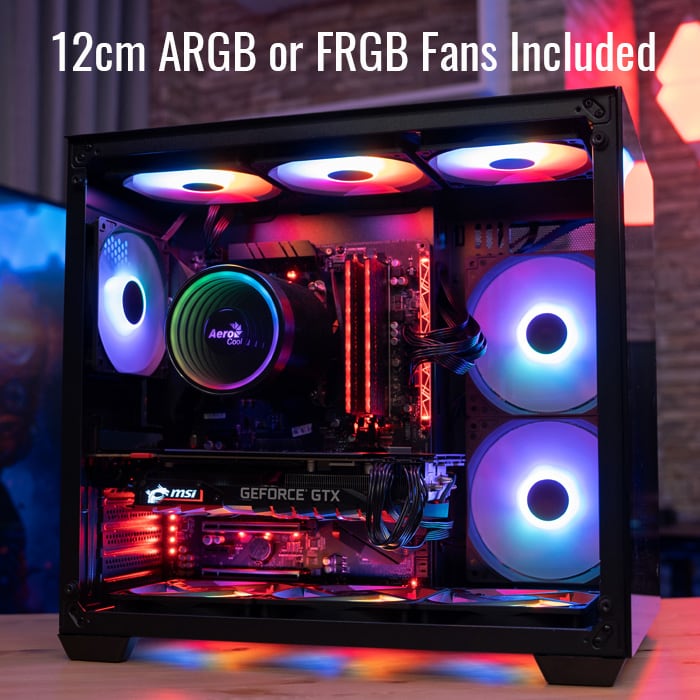 12cm ARGB or FRGB Fans Included

Aero Cool

msi

GEFORCE GTX