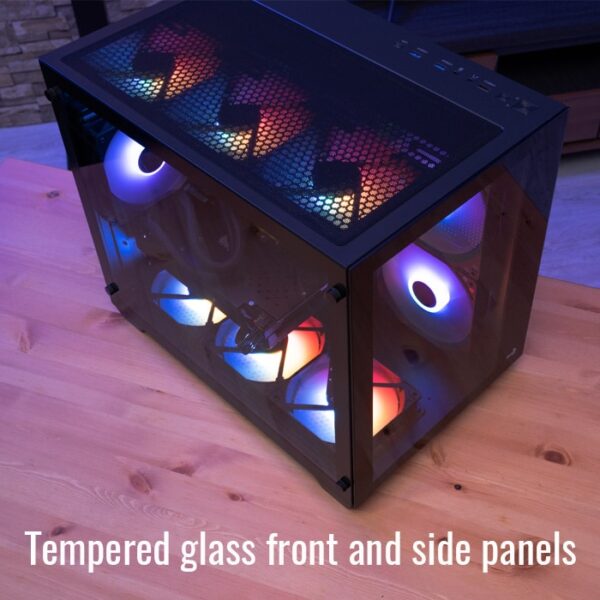 Tempered glass front and side panels