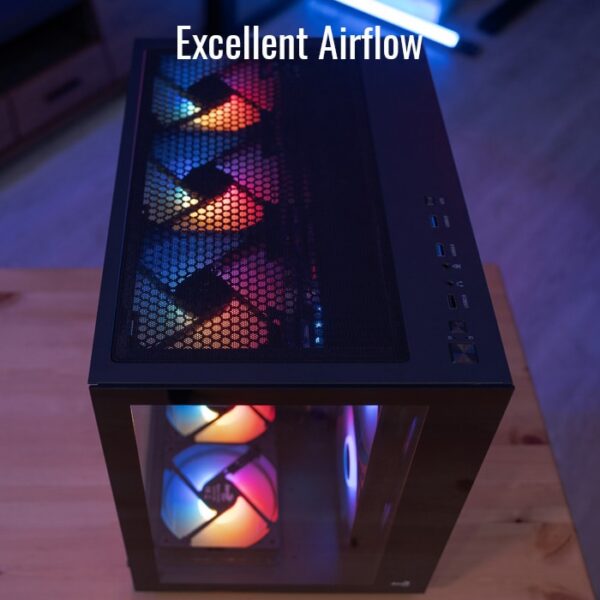 Excellent Airflow