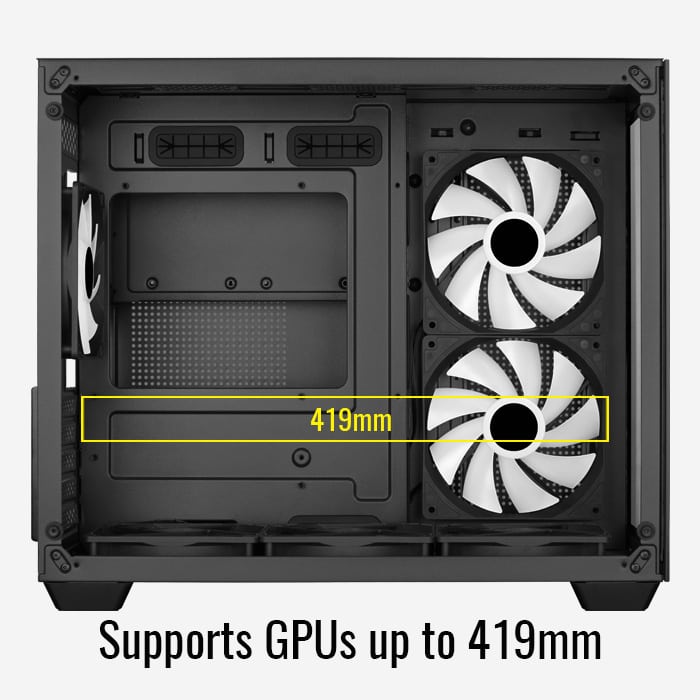 419mm

Supports GPUs up to 419mm