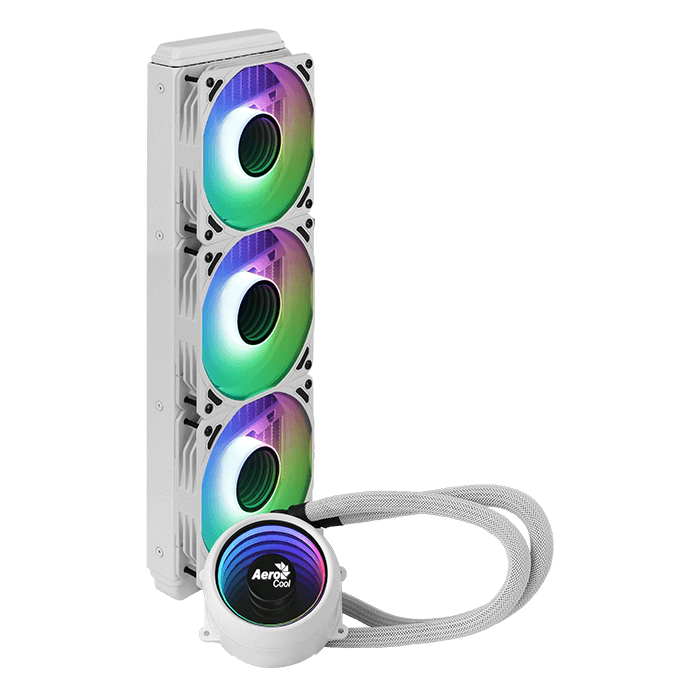 Aero Cool