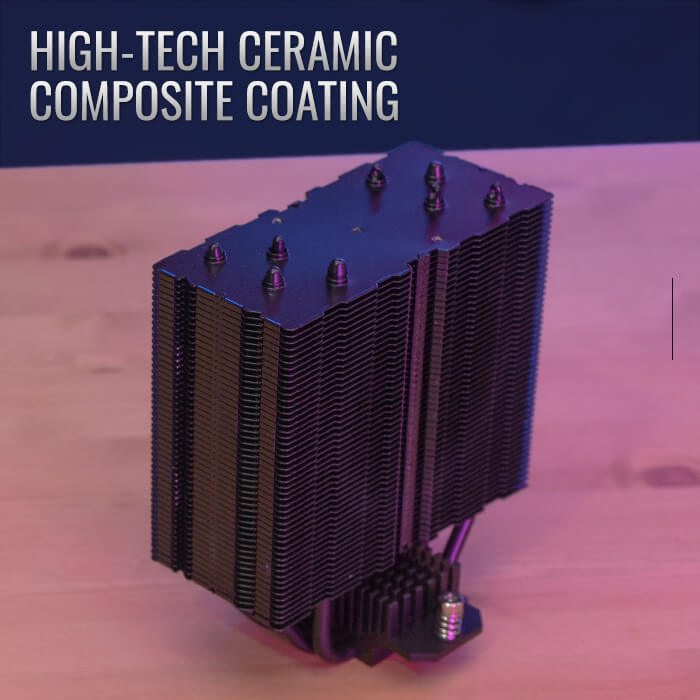 HIGH-TECH CERAMIC COMPOSITE COATING