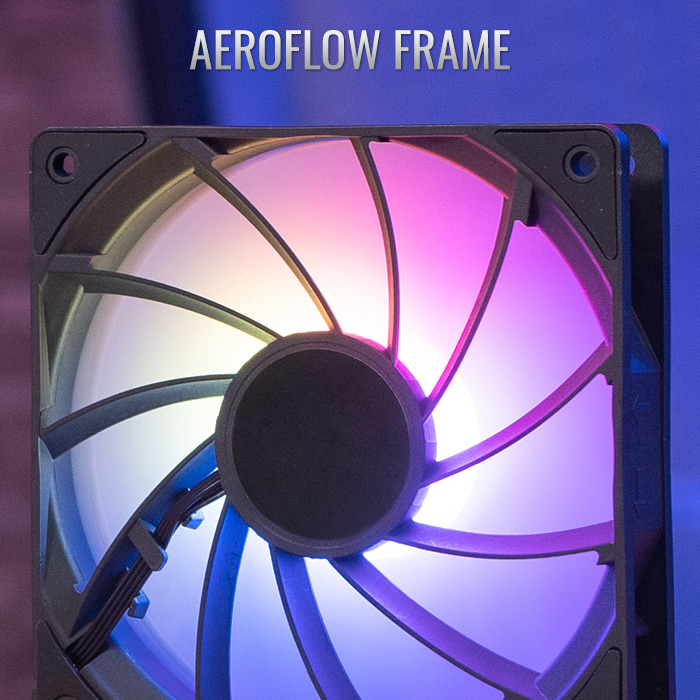 AEROFLOW FRAME